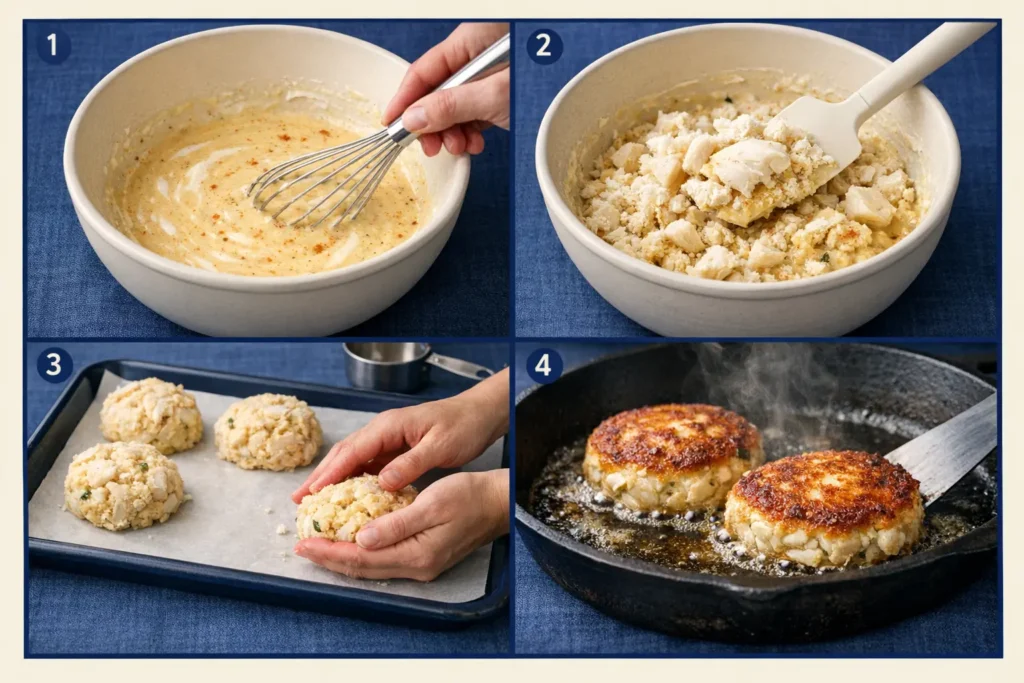 1

2

3

4